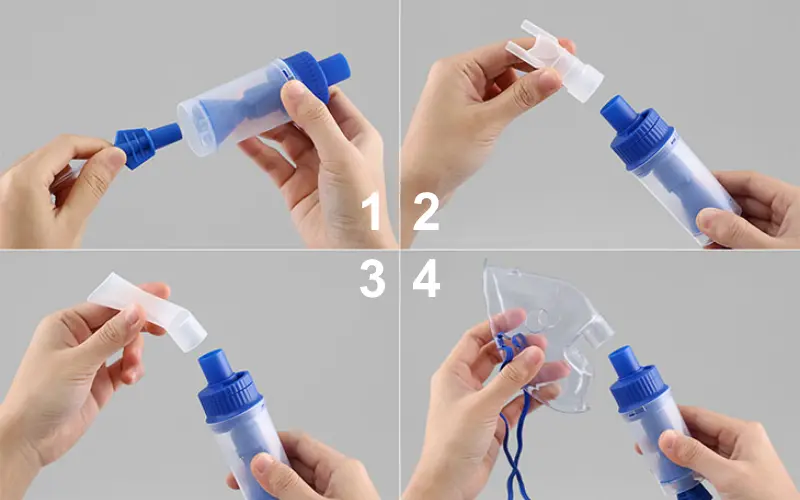 1 2
3 4